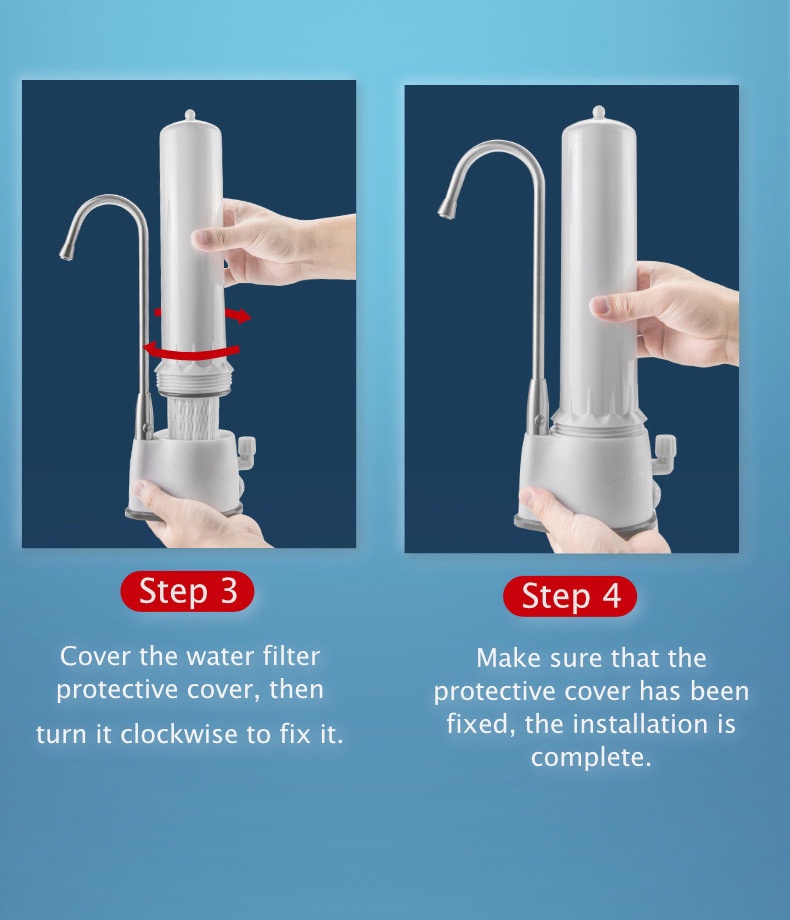 Step 3

Cover the water filter protective cover, then turn it clockwise to fix it.

Step 4

Make sure that the protective cover has been fixed, the installation is complete.